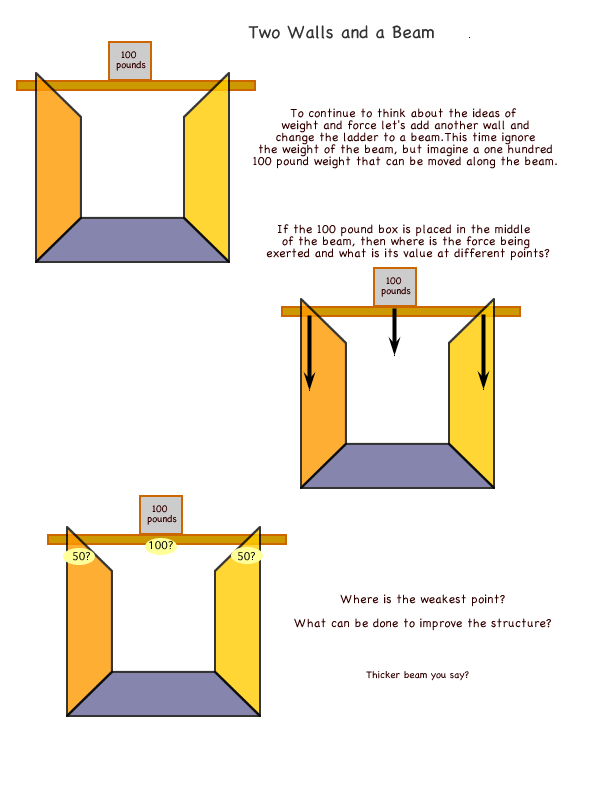 Two Walls and a Beam

100 pounds

To continue to think about the ideas of weight and force let's add another wall and change the ladder to a beam.This time ignore the weight of the beam, but imagine a one hundred 100 pound weight that can be moved along the beam.

If the 100 pound box is placed in the middle of the beam, then where is the force being exerted and what is its value at different points?

100 pounds

100 pounds

50?

100?

50?

Where is the weakest point?

What can be done to improve the structure?

Thicker beam you say?