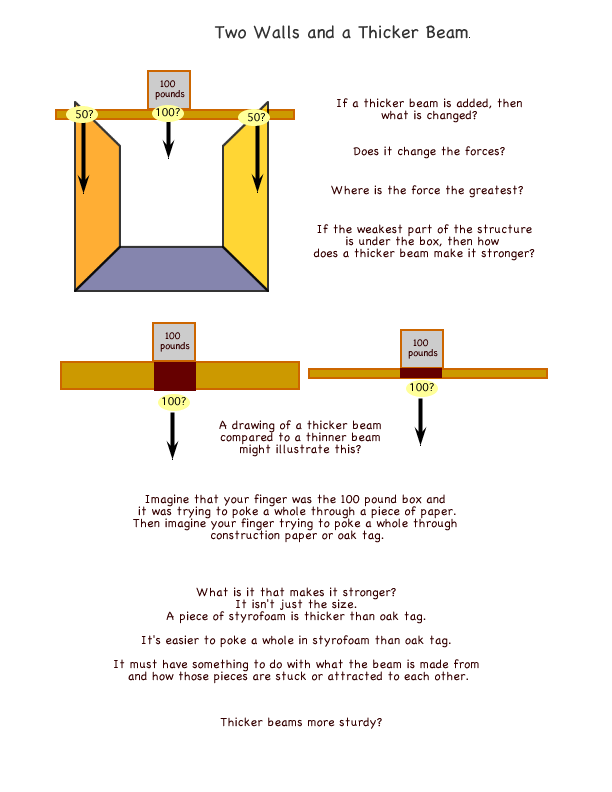 Two Walls and a Thicker Beam.

100 pounds

50?

100?

50?

If a thicker beam is added, then what is changed?

Does it change the forces?

Where is the force the greatest?

If the weakest part of the structure is under the box, then how does a thicker beam make it stronger?

100 pounds

100?

100 pounds

100?

A drawing of a thicker beam compared to a thinner beam might illustrate this?

Imagine that your finger was the 100 pound box and it was trying to poke a whole through a piece of paper. Then imagine your finger trying to poke a whole through construction paper or oak tag.

What is it that makes it stronger?
It isn't just the size.
A piece of styrofoam is thicker than oak tag.

It's easier to poke a whole in styrofoam than oak tag.

It must have something to do with what the beam is made from and how those pieces are stuck or attracted to each other.

Thicker beams more sturdy?