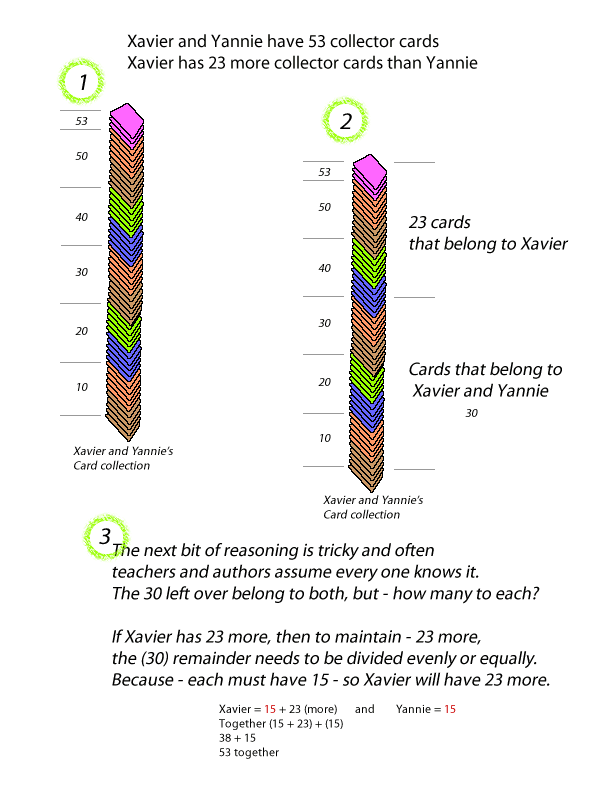 Xavier and Yannie have 53 collector cards
Xavier has 23 more collector cards than Yannie

1

53
50
40
30
20
10

Xavier and Yannie's Card collection

2

53
50
40
30
20
10

23 cards that belong to Xavier

Cards that belong to Xavier and Yannie
30

Xavier and Yannie's Card collection

3

The next bit of reasoning is tricky and often teachers and authors assume every one knows it. The 30 left over belong to both, but - how many to each?

If Xavier has 23 more, then to maintain - 23 more, the (30) remainder needs to be divided evenly or equally. Because - each must have 15 - so Xavier will have 23 more.

Xavier = 15 + 23 (more) and Yannie = 15
Together (15 + 23) + (15)
38 + 15
53 together